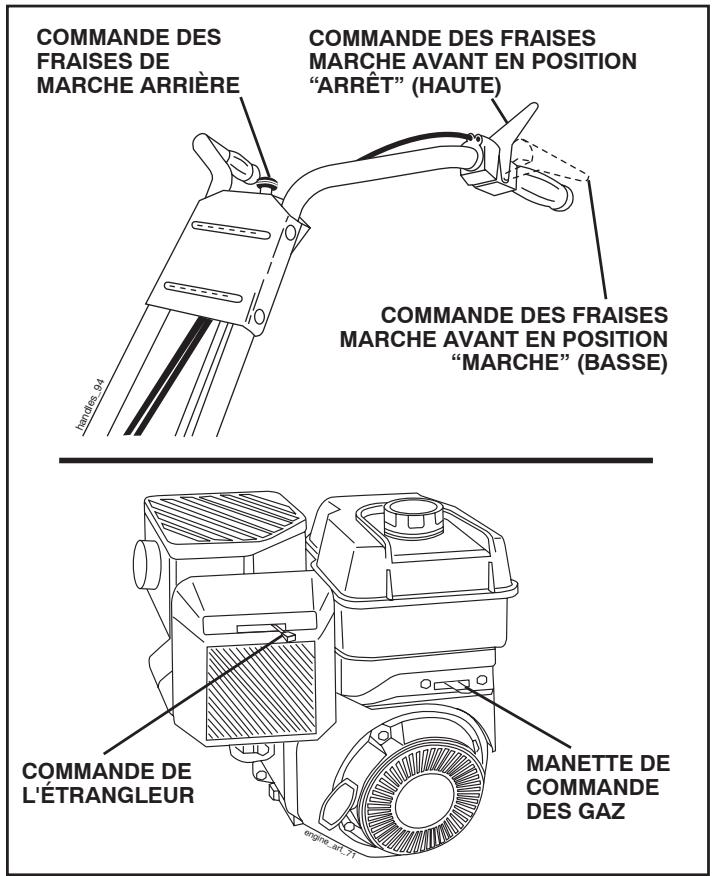 COMMANDE DES FRAISES DE MARCHE ARRIÈRE

COMMANDE DES FRAISES MARCHE AVANT EN POSITION “ARRÊT” (HAUTE)

COMMANDE DES FRAISES MARCHE AVANT EN POSITION “MARCHE” (BASSE)

handles_94

COMMANDE DE L'ÉTRANGLEUR

MANETTE DE COMMANDE DES GAZ

engine_art_71