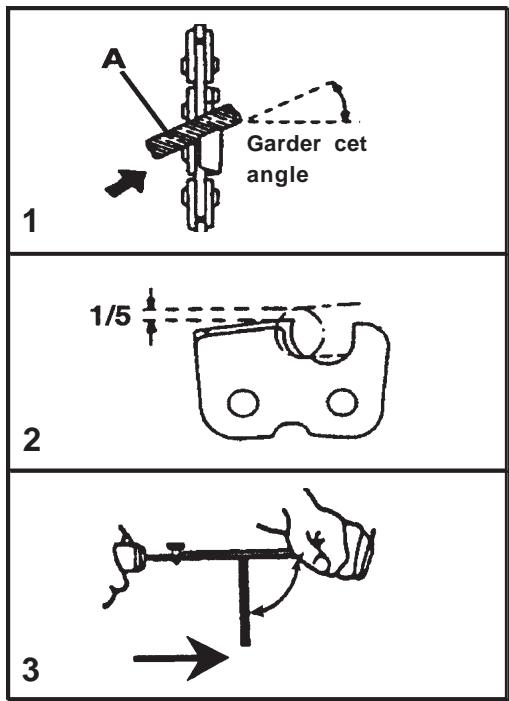 A

Garder cet angle

1

1/5

2

3