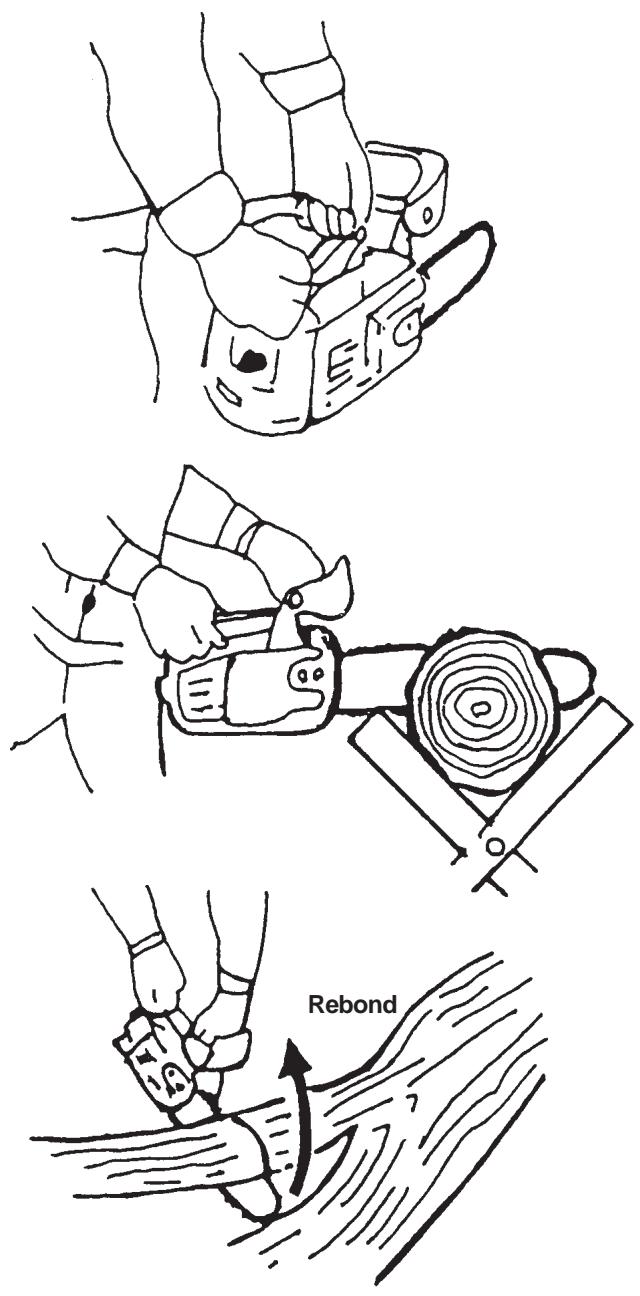 Rebond