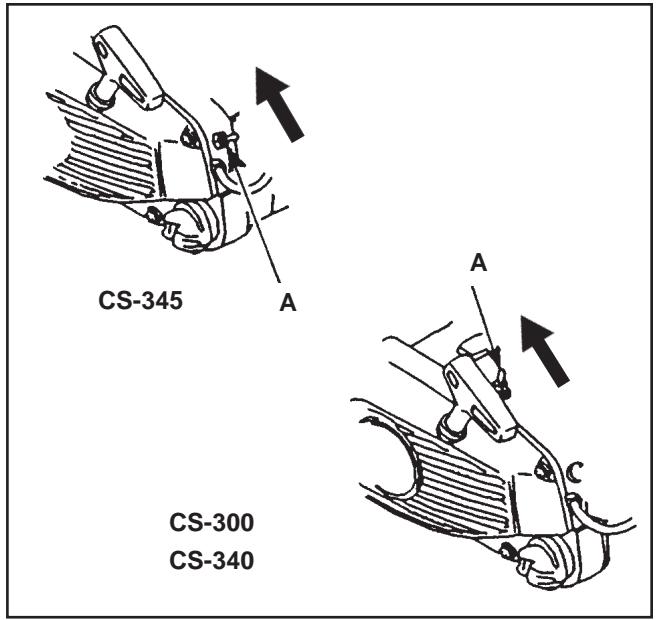 CS-345

A

A

CS-300
CS-340