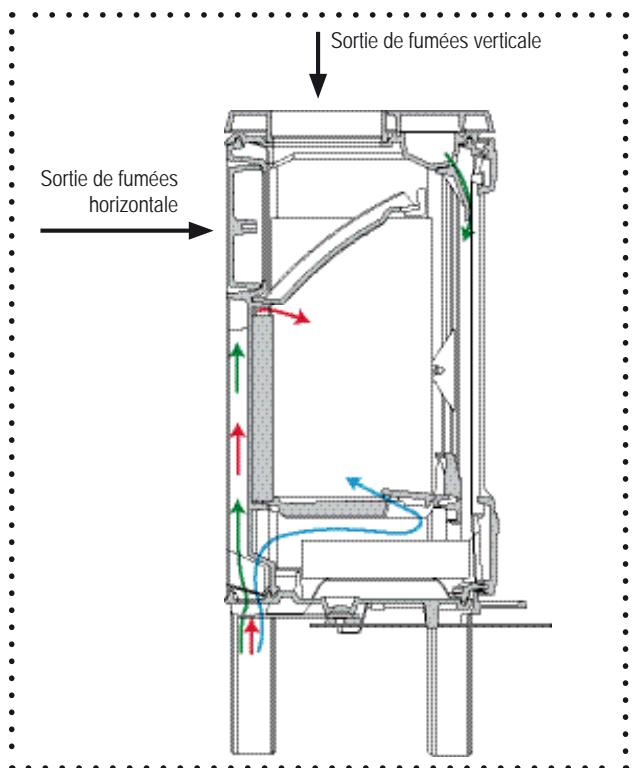 Sortie de fumées verticale

Sortie de fumées horizontale