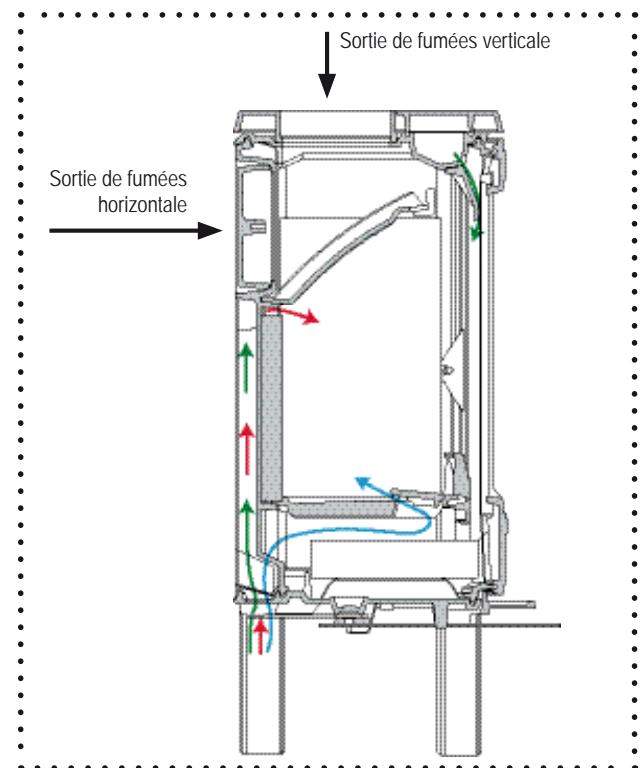 Sortie de fumées verticale

Sortie de fumées horizontale