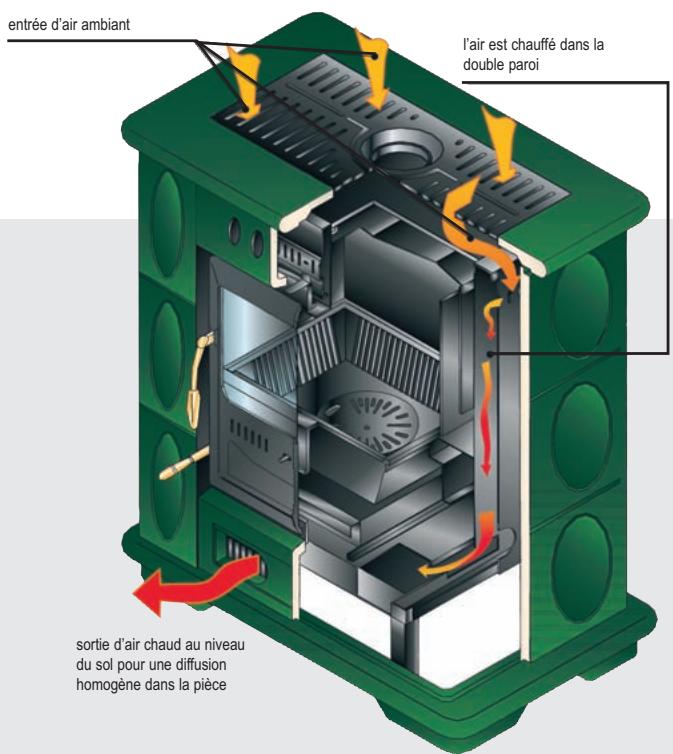 entrée d'air ambiant

l'air est chauffé dans la double paroi

sortie d'air chaud au niveau du sol pour une diffusion homogène dans la pièce