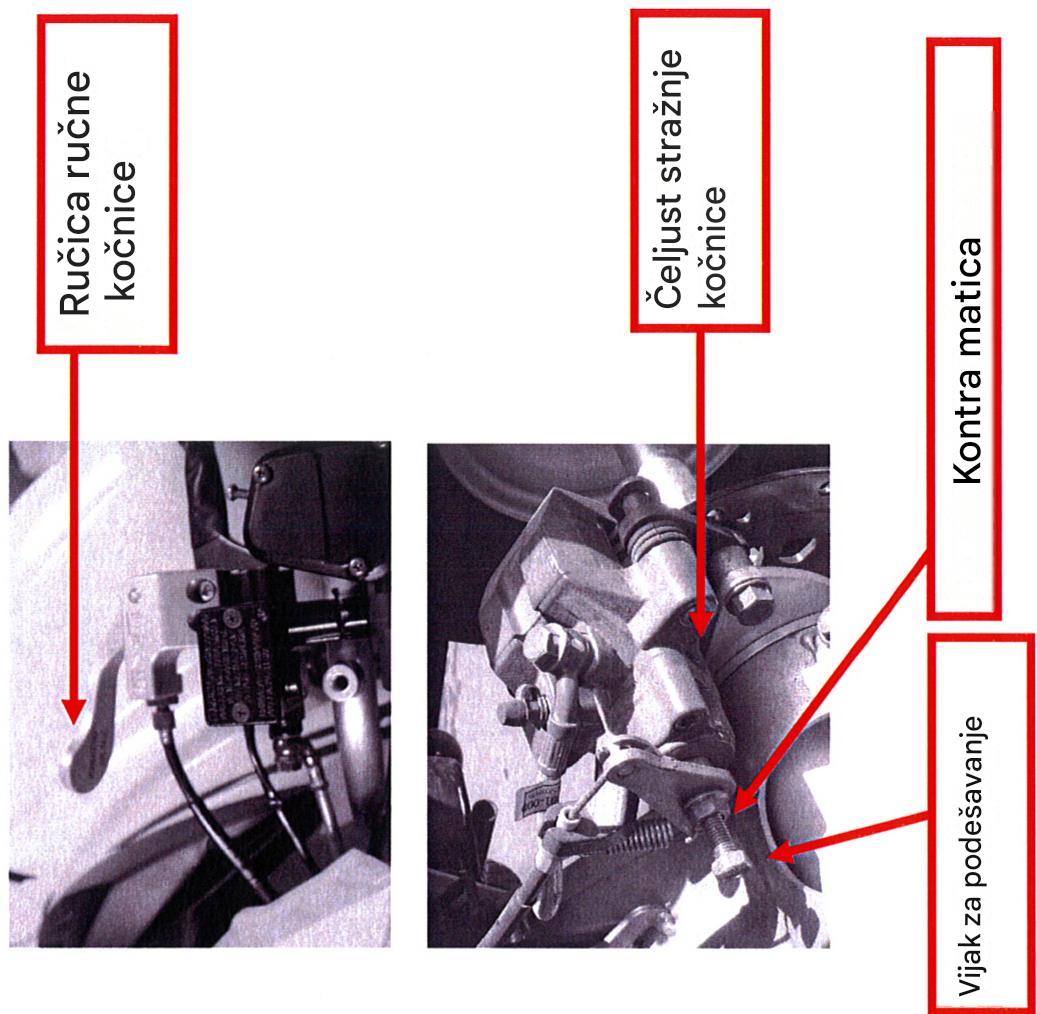 Ručica ručne kočnice

Čeljust stražnje kočnice

Kontra matica

Vijak za podešavanje