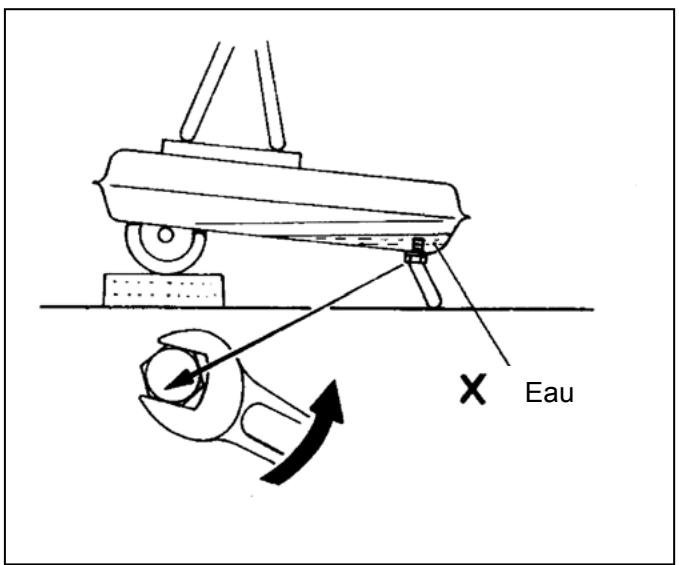 X Eau