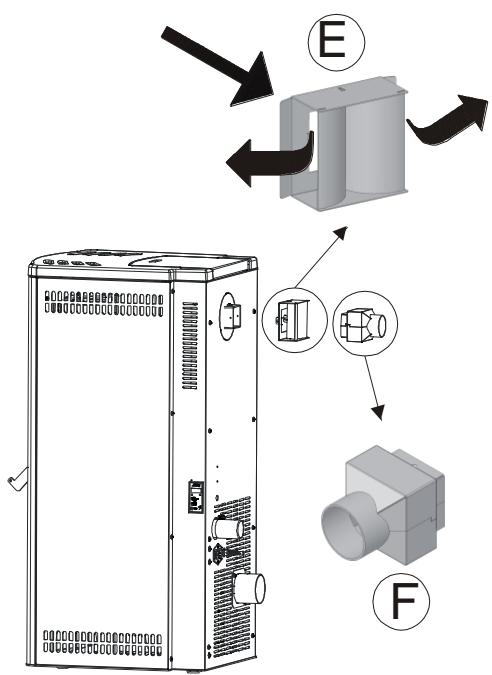 E

F