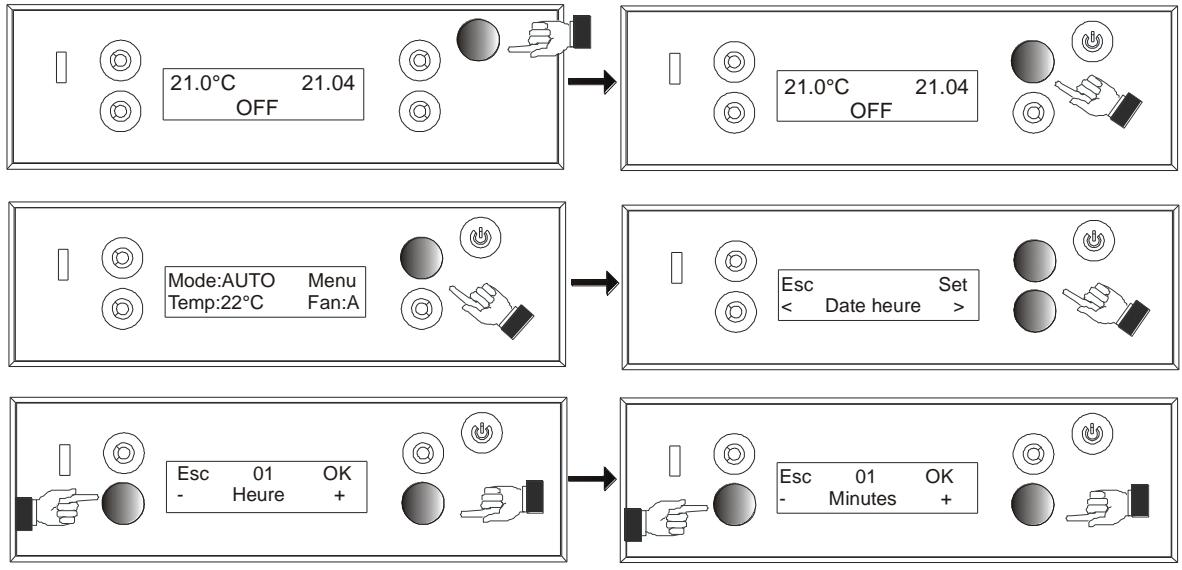 21.0°C 21.04
OFF

21.0°C 21.04
OFF

Mode:AUTO Menu
Temp:22°C Fan:A

Esc Set
< Date heure >

Esc 01 OK
- Heure +

Esc 01 OK
- Minutes +