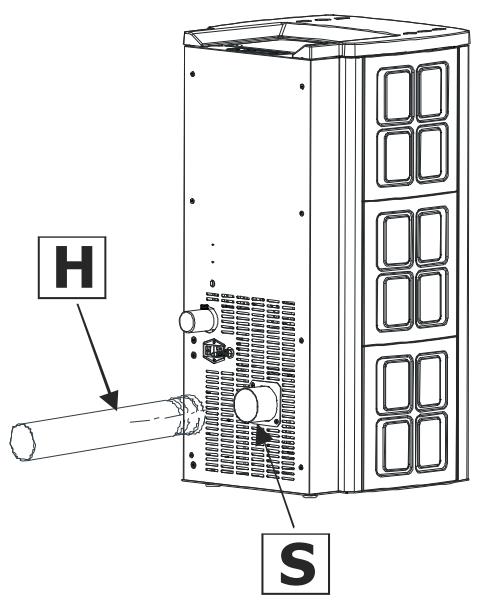 H

S