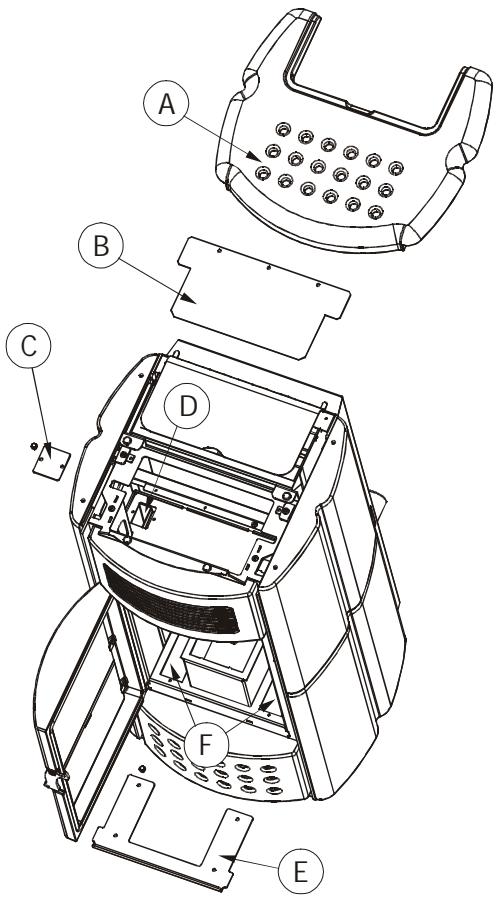 A
B
C
D
F
E