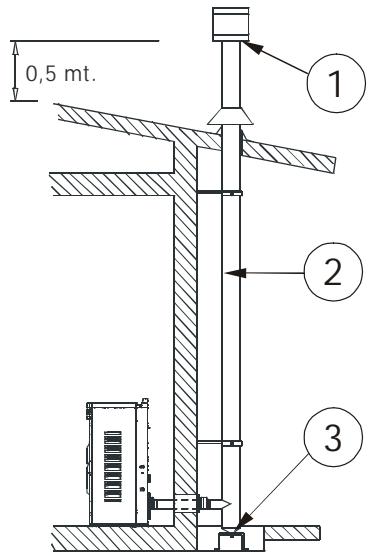 0,5 mt.

1

2

3