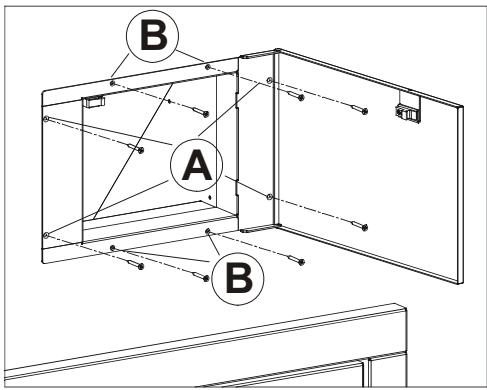 B

A

B