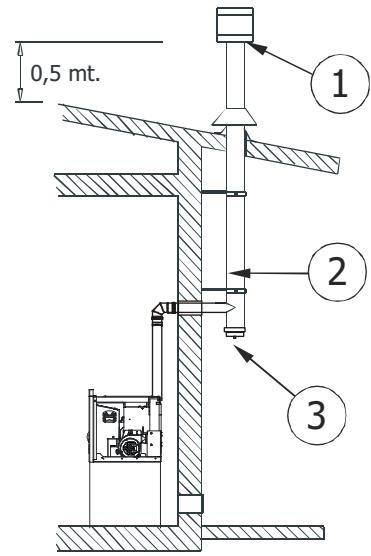 0,5 mt.

1

2

3