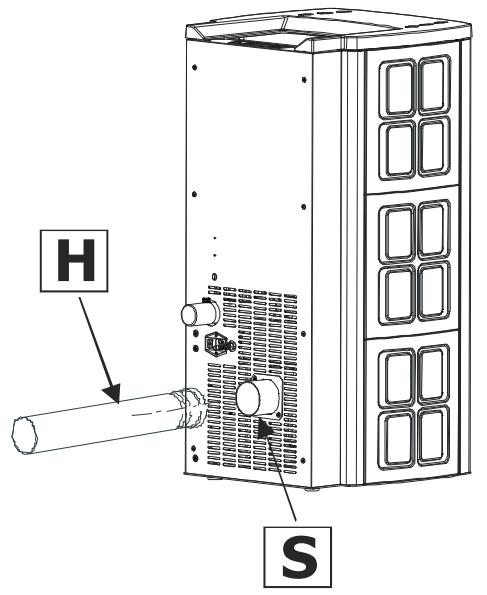 H

S