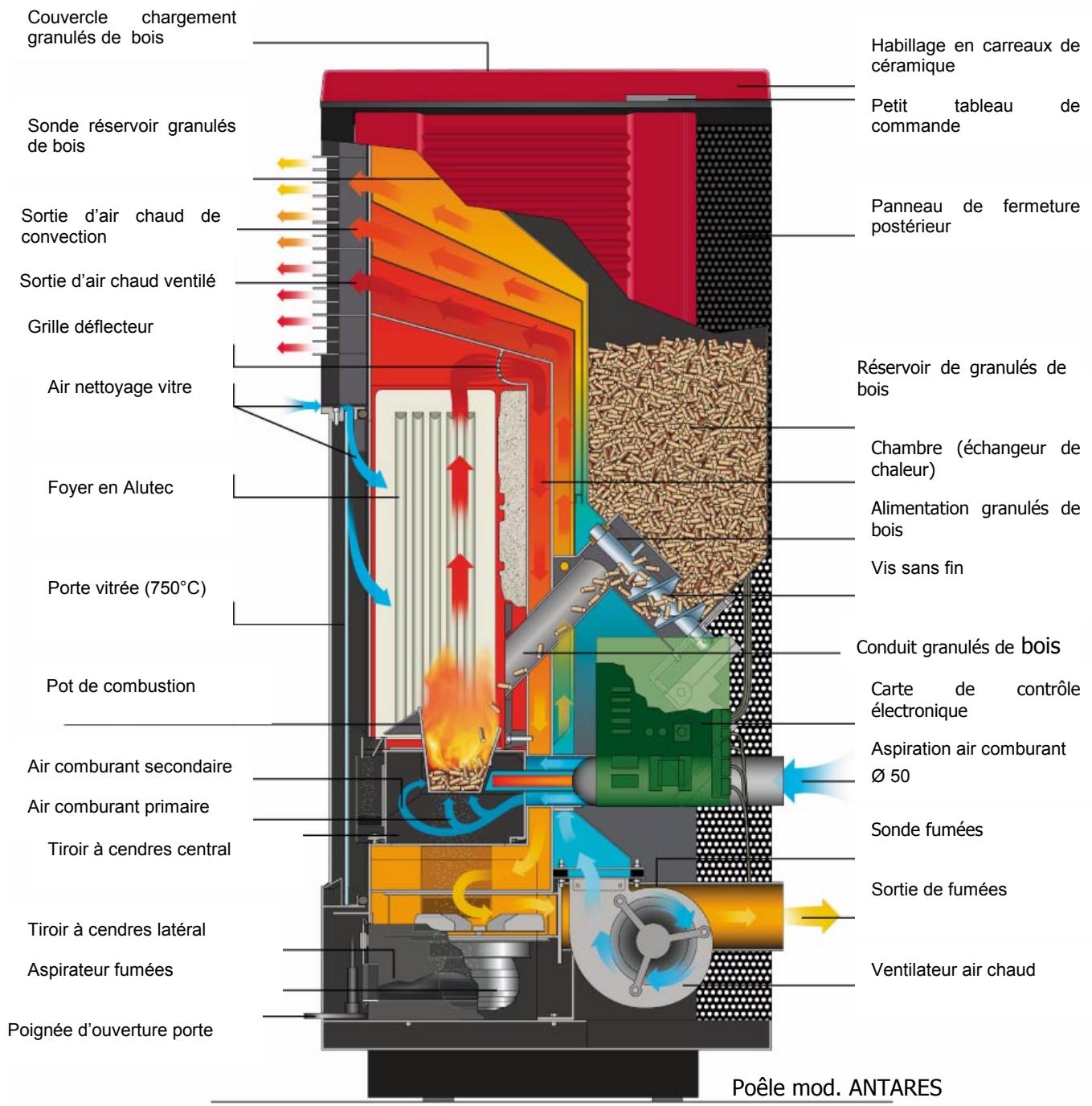 Couvercle chargement granulés de bois

Sonde réservoir granulés de bois

Sortie d'air chaud de convection

Sortie d'air chaud ventilé

Grille déflecteur

Air nettoyage vitre

Foyer en Alutec

Porte vitrée (750°C)

Pot de combustion

Air comburant secondaire

Air comburant primaire

Tiroir à cendres central

Tiroir à cendres latéral

Aspirateur fumées

Poignée d'ouverture porte

Habillage en carreaux de céramique

Petit tableau de commande

Panneau de fermeture postérieur

Réservoir de granulés de bois

Chambre (échangeur de chaleur)

Alimentation granulés de bois

Vis sans fin

Conduit granulés de bois

Carte de contrôle électronique

Aspiration air comburant Ø 50

Sonde fumées

Sortie de fumées

Ventilateur air chaud

Poêle mod. ANTARES