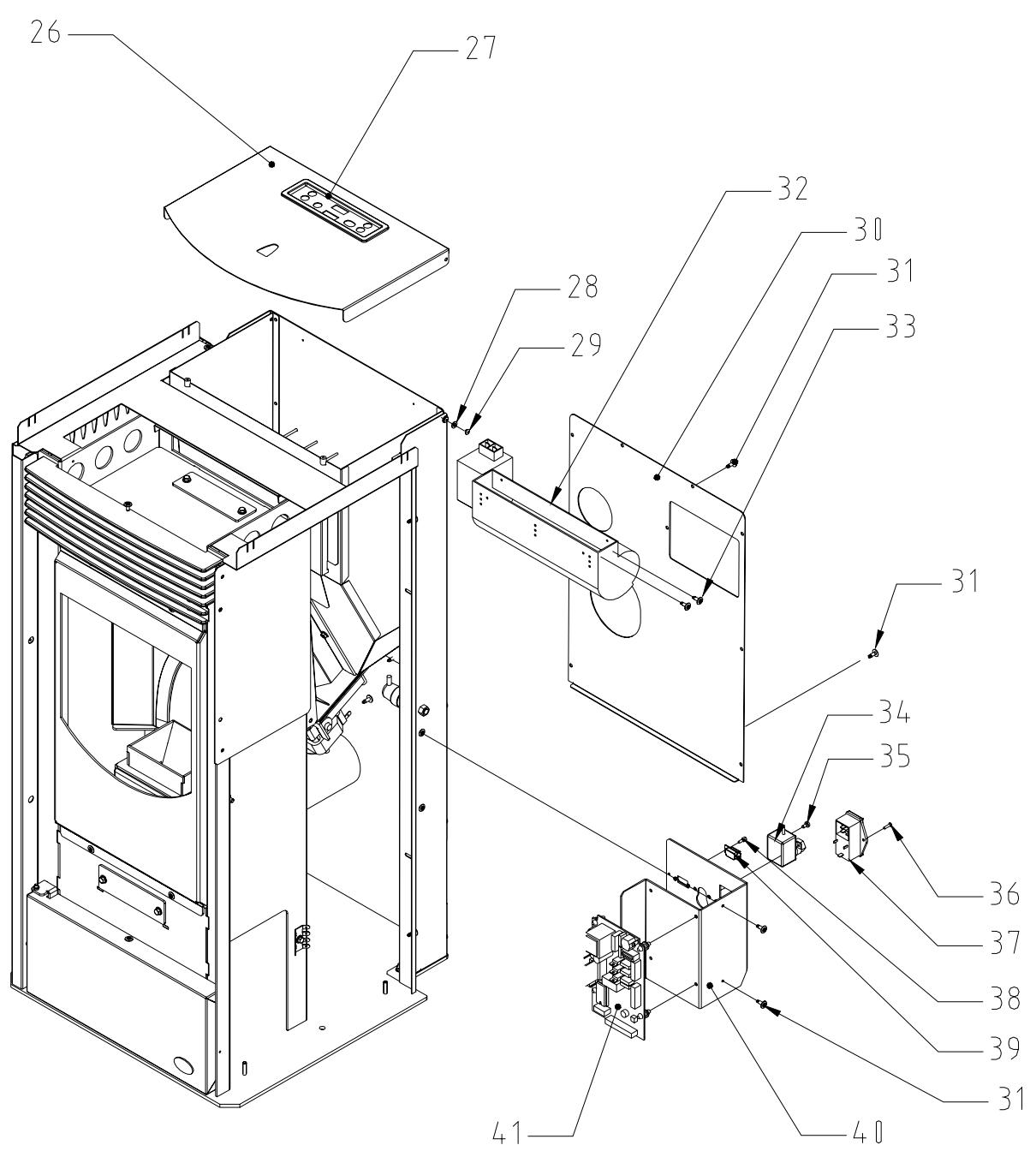 26
27
32
30
31
33
28
29
31
34
35
36
37
38
39
31
40
41