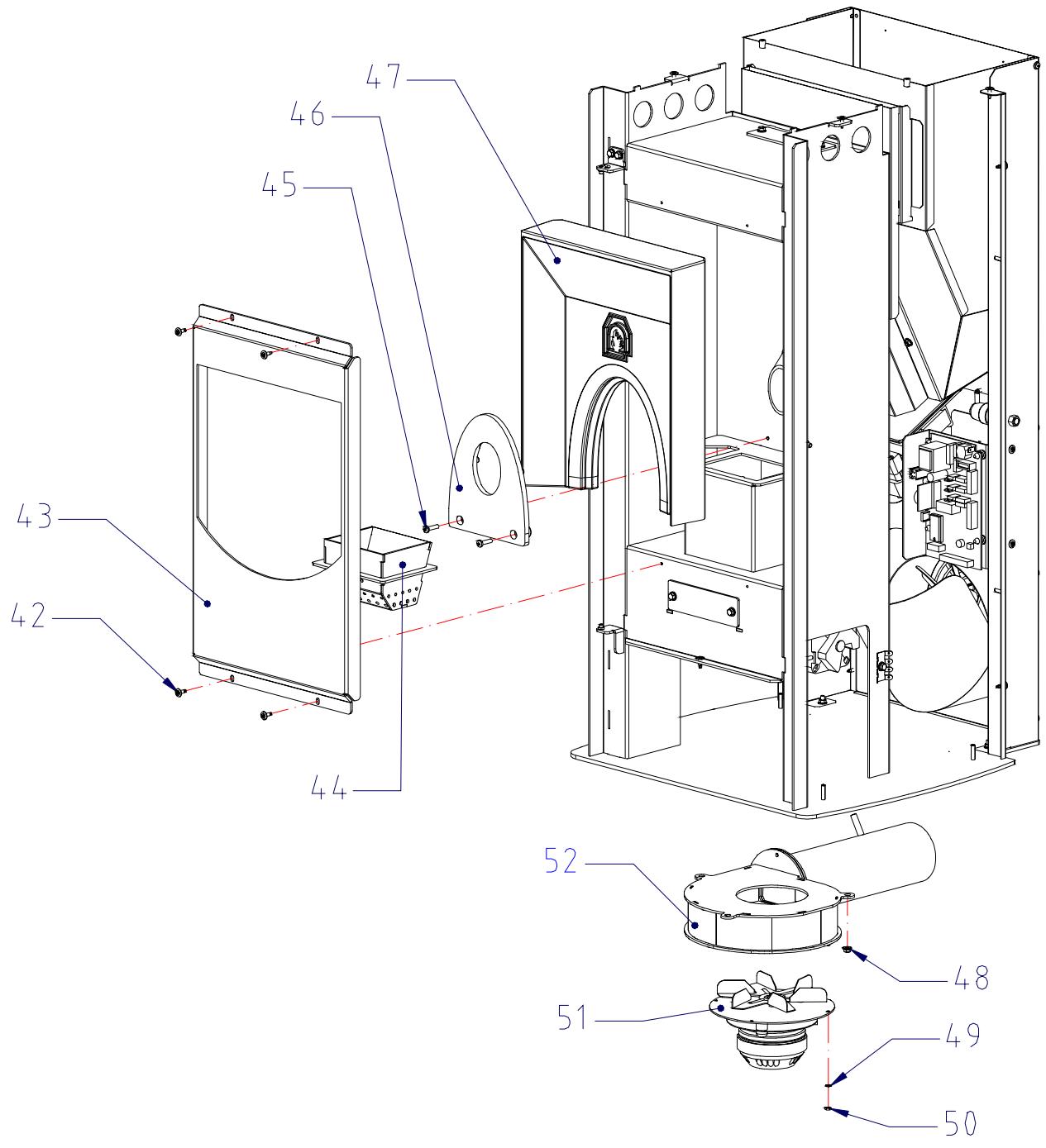 47
46
45
43
42
44
52
48
51
49
50