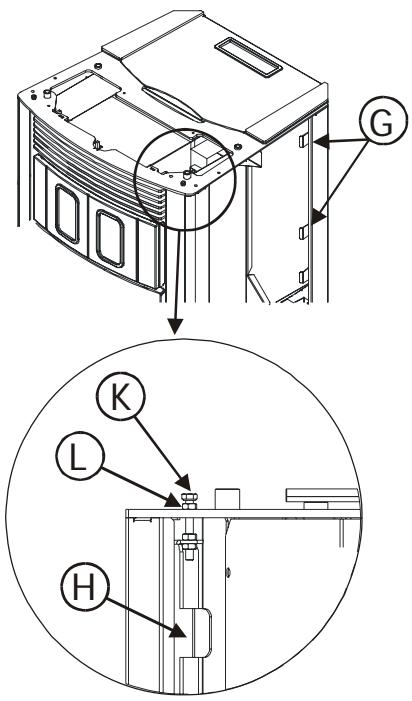 G

K

L

H