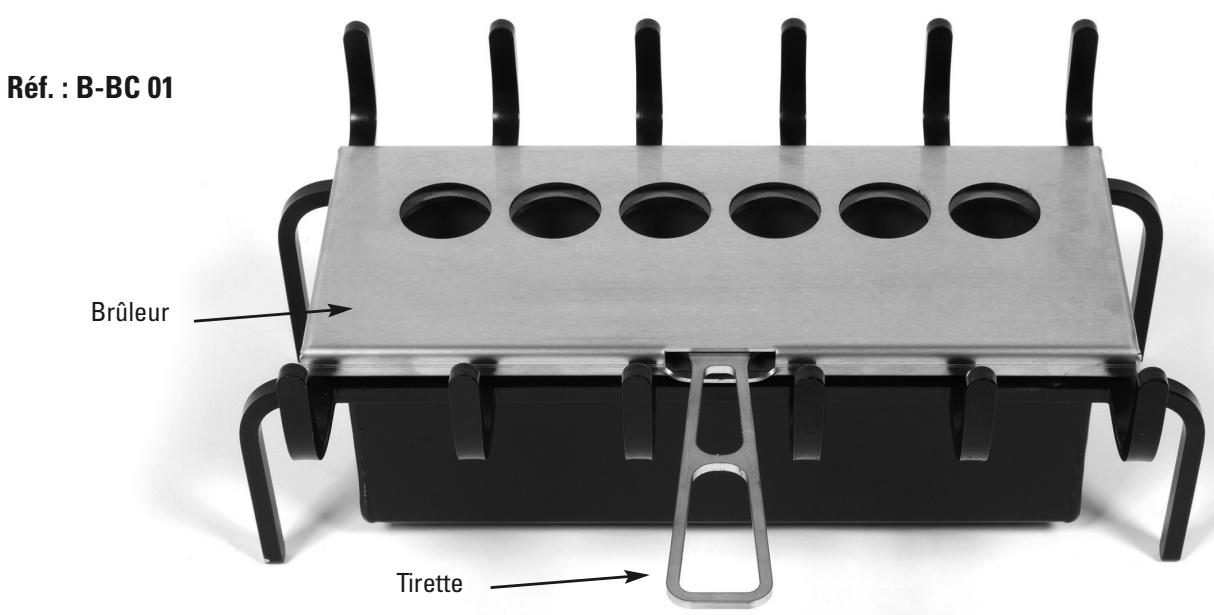 Réf. : B-BC 01

Brûleur

Tirette