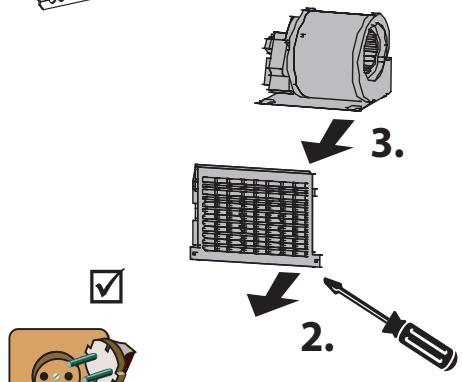 3.

2.