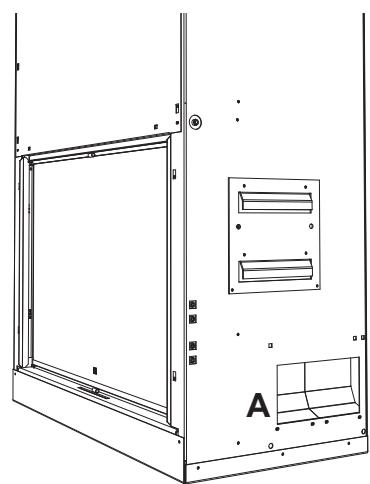 A