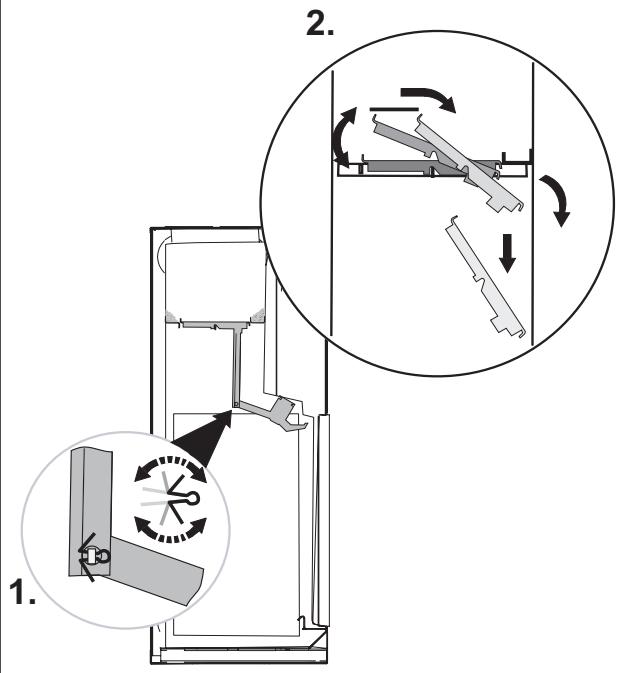 2.

1.