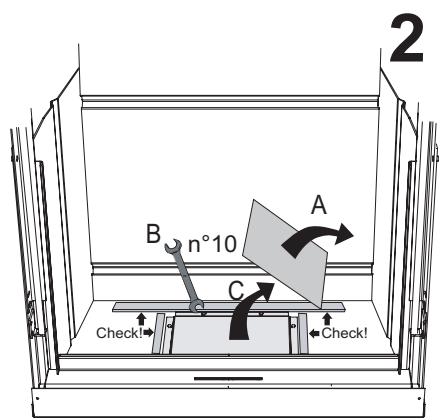 2

A

B n°10

C

Check!

Check!