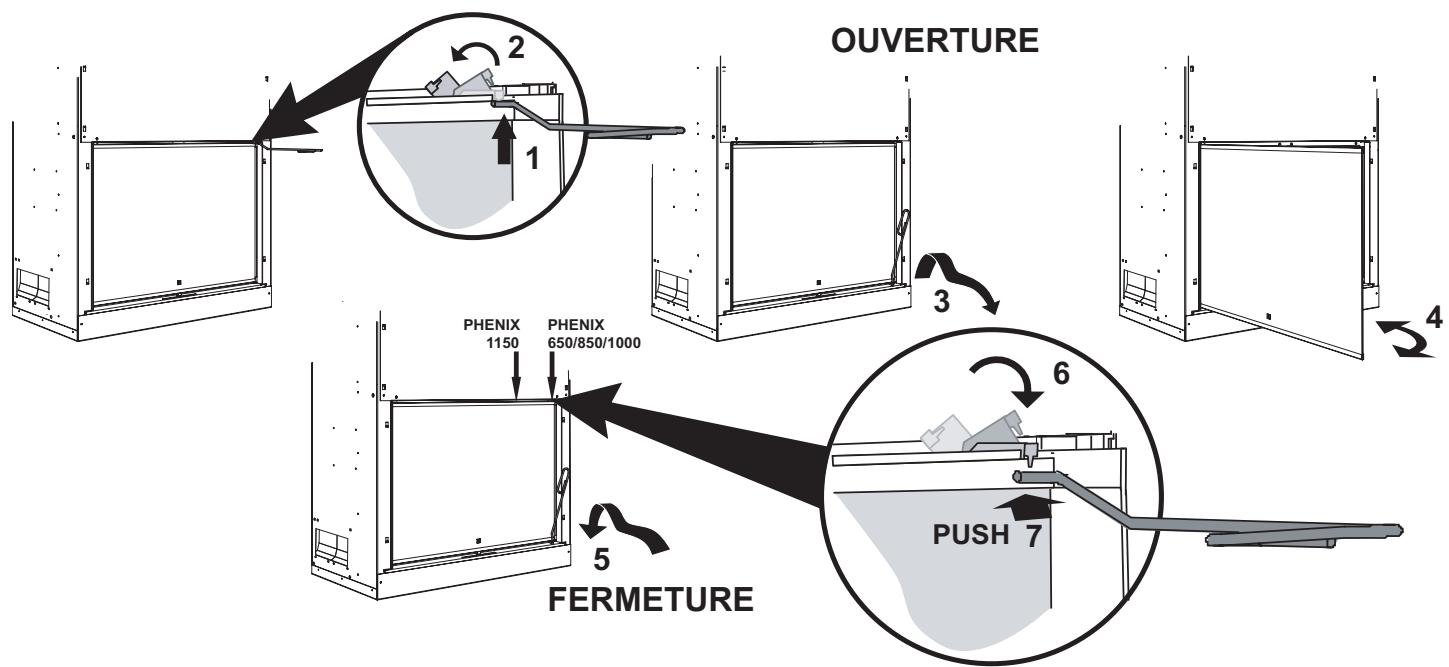 OUVERTURE

2

1

3

4

PHENIX 1150

PHENIX 650/850/1000

6

PUSH 7

5

FERMETURE