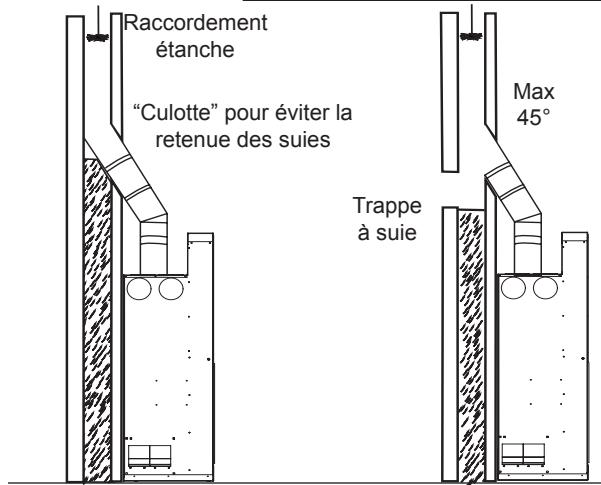 Raccordement étanche

“Culotte” pour éviter la retenue des suies

Max 45°

Trappe à suie