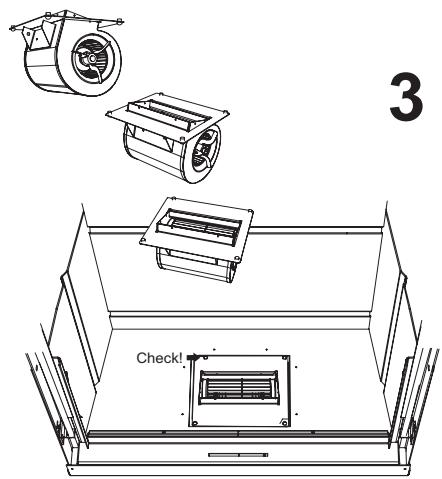 3

Check!