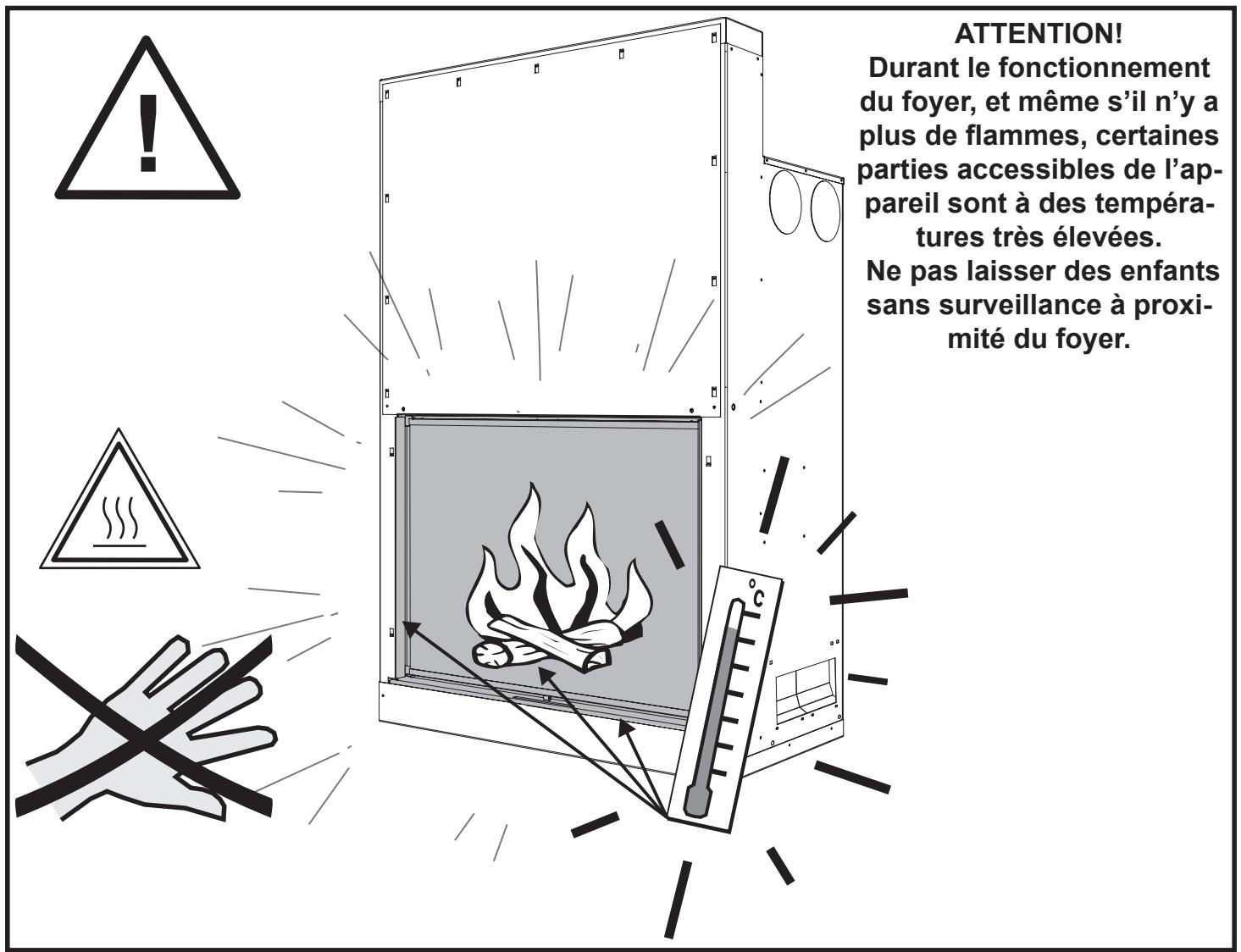 ATTENTION!
Durant le fonctionnement du foyer, et même s'il n'y a plus de flammes, certaines parties accessibles de l'appareil sont à des températures très élevées.
Ne pas laisser des enfants sans surveillance à proximité du foyer.

°C