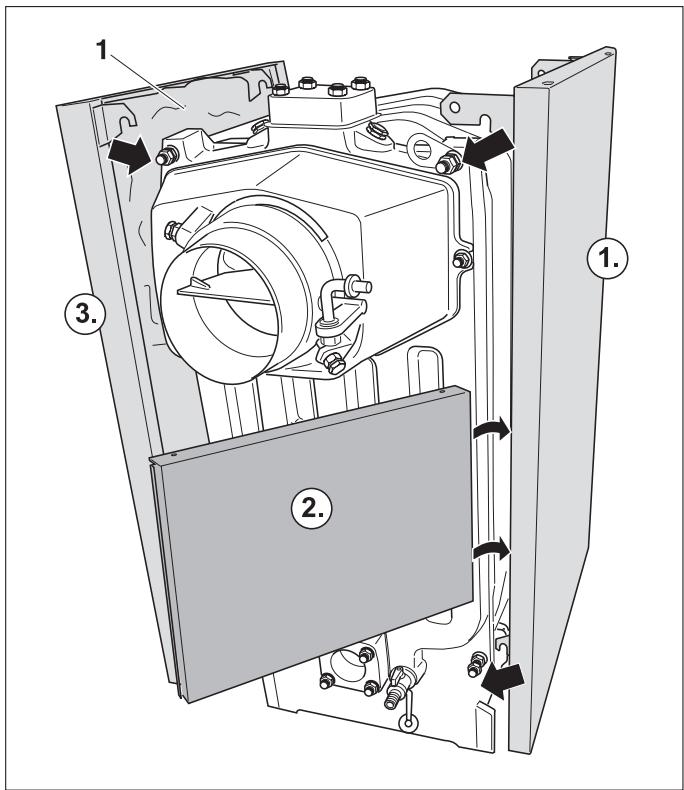 1

1.

3.

2.