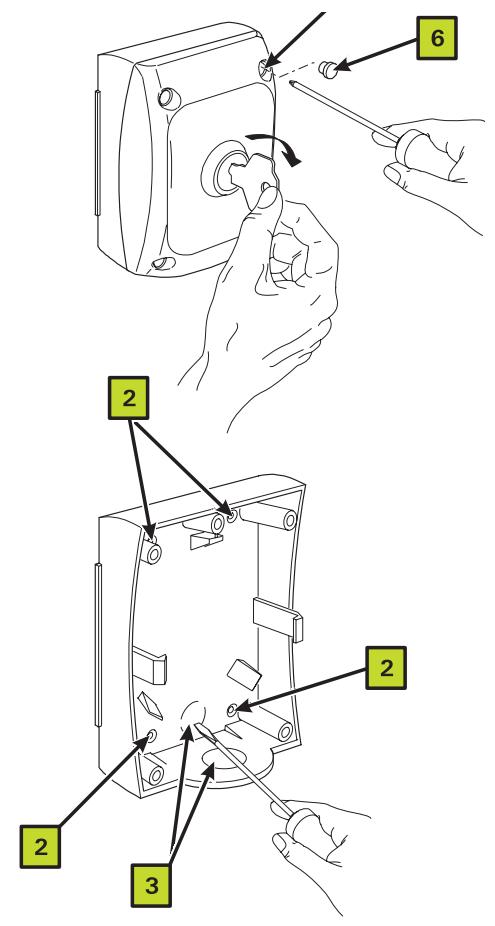 6

2

2

2

3