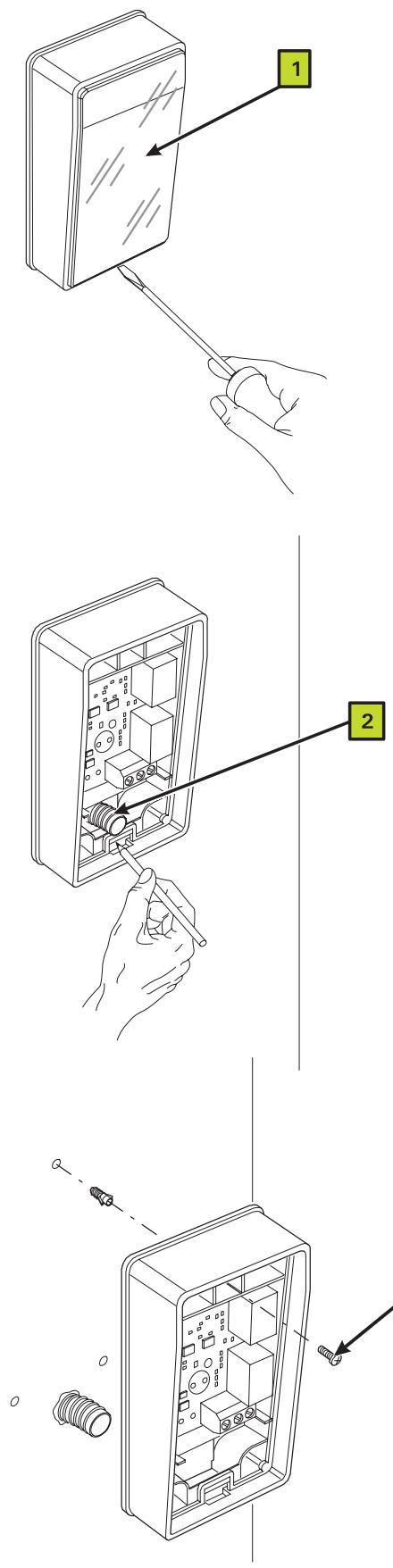 1

2