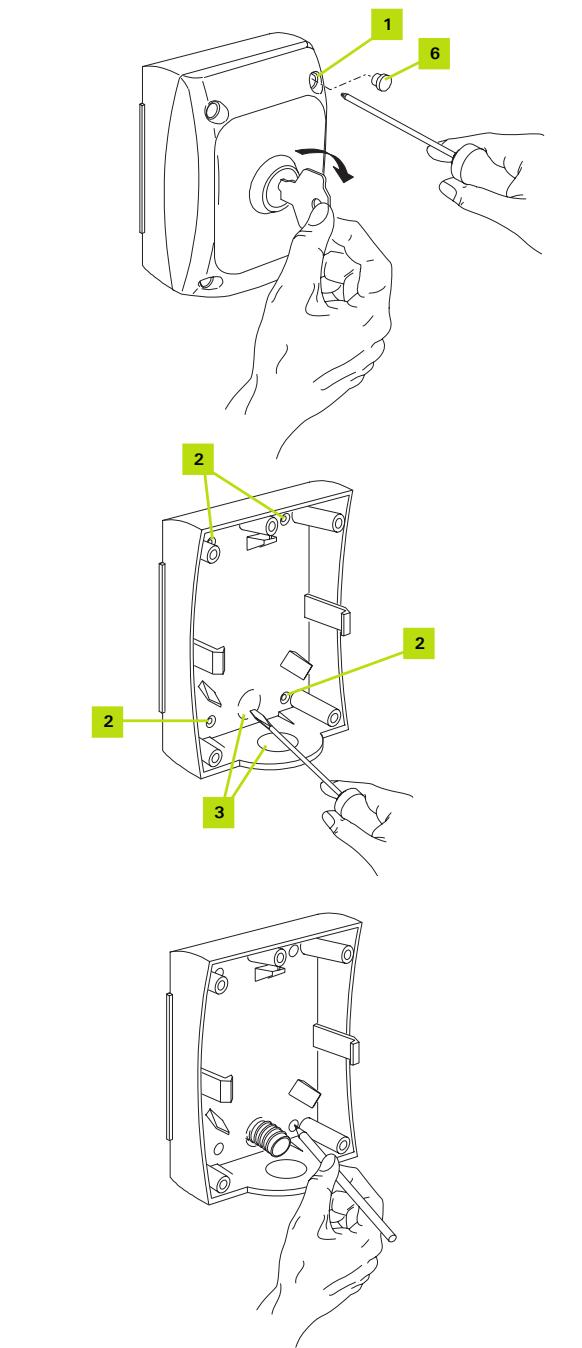 1
6
2
2
2
3