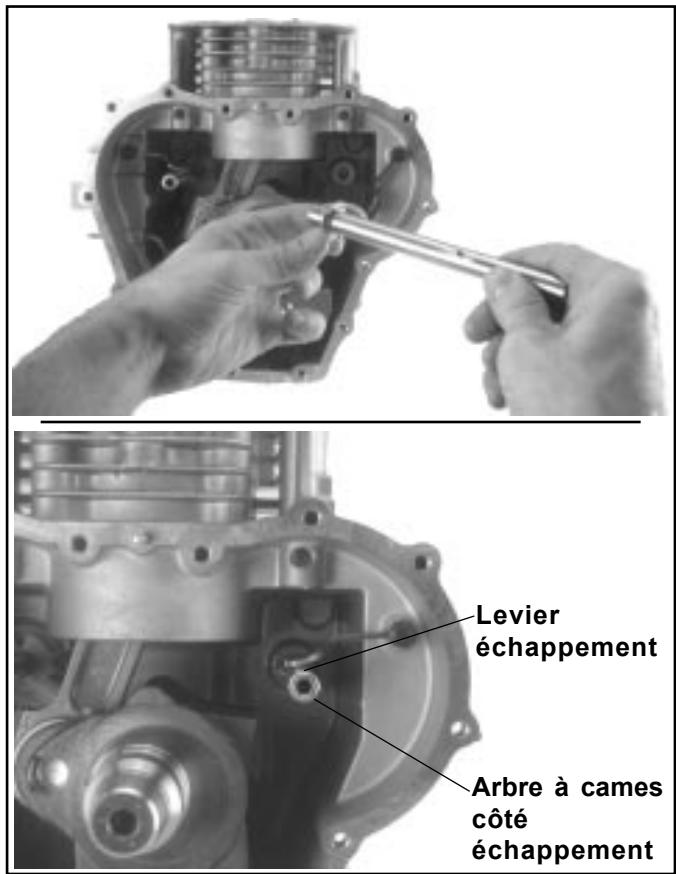 Levier échappement

Arbre à cames côté échappement