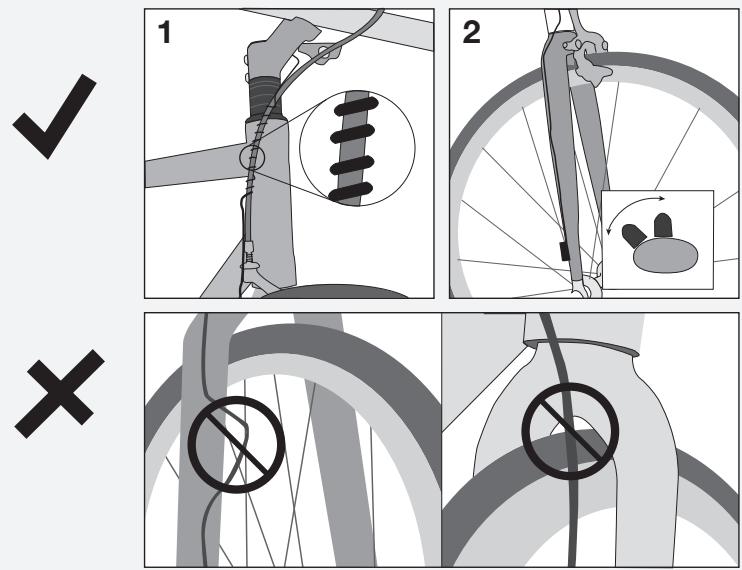 1

2