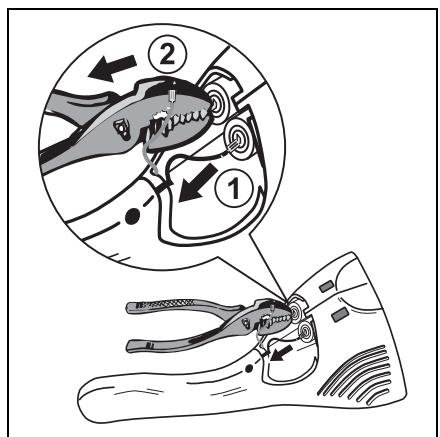 2

1