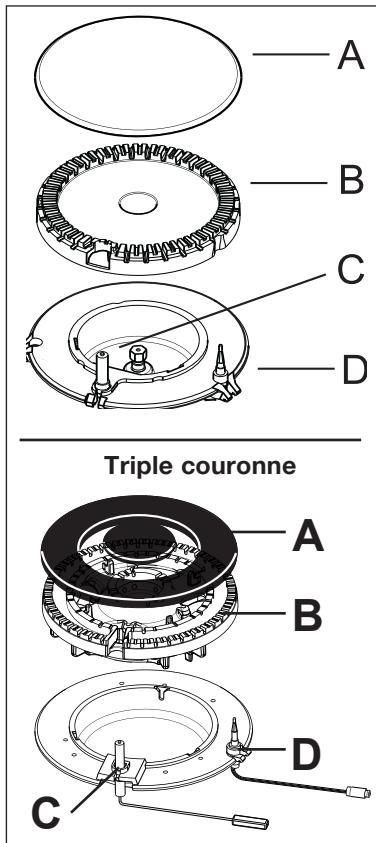 A

B

C

D

Triple couronne

A

B

D

C