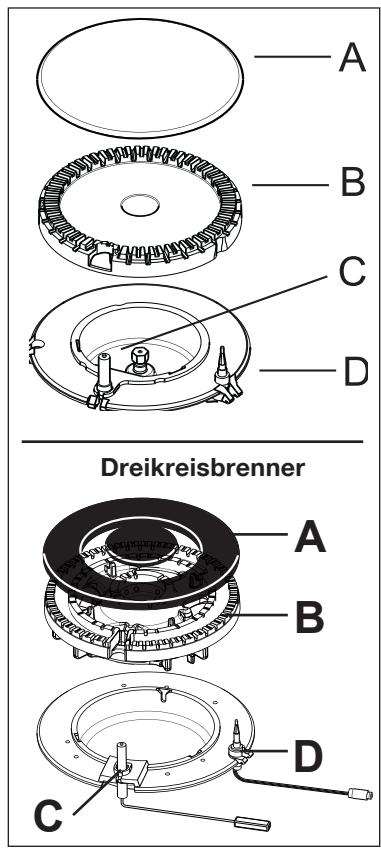 A
B
C
D

Dreikreisbrenner

A
B
D
C