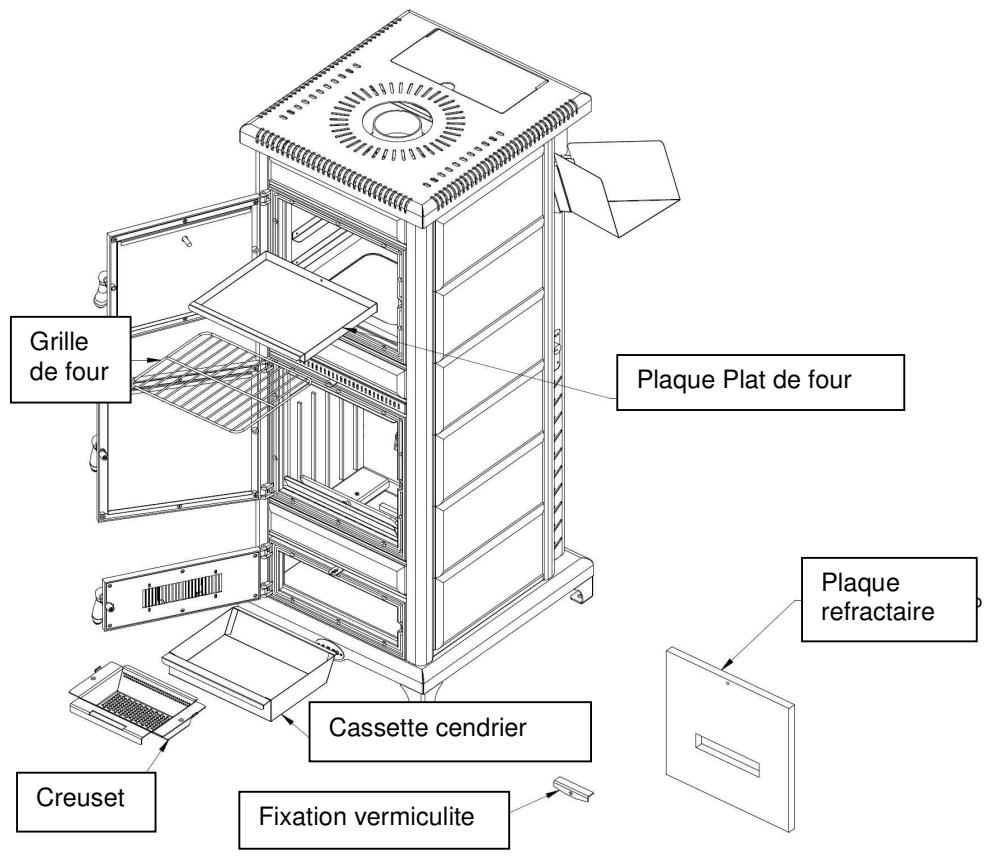 Grille de four

Plaque Plat de four

Plaque refractaire

Cassette cendrier

Creuset

Fixation vermiculite