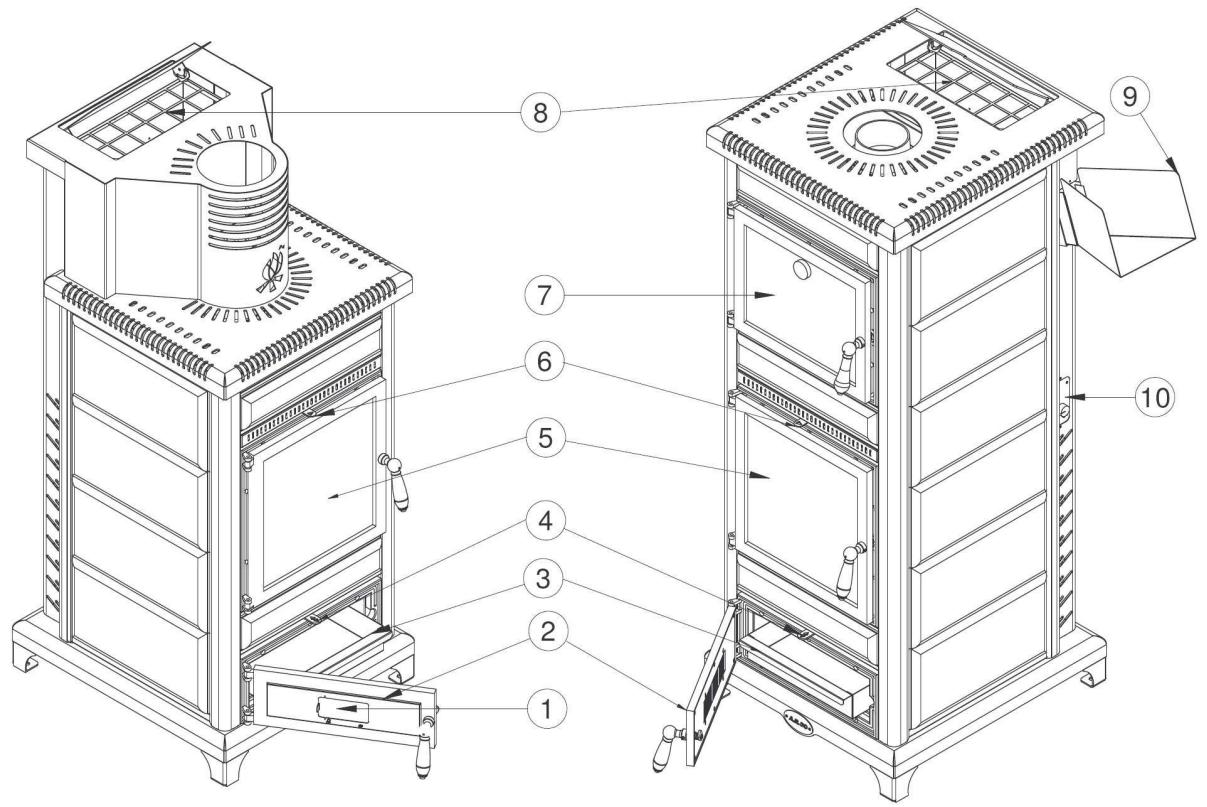 8
9
7
6
10
5
4
3
2
1