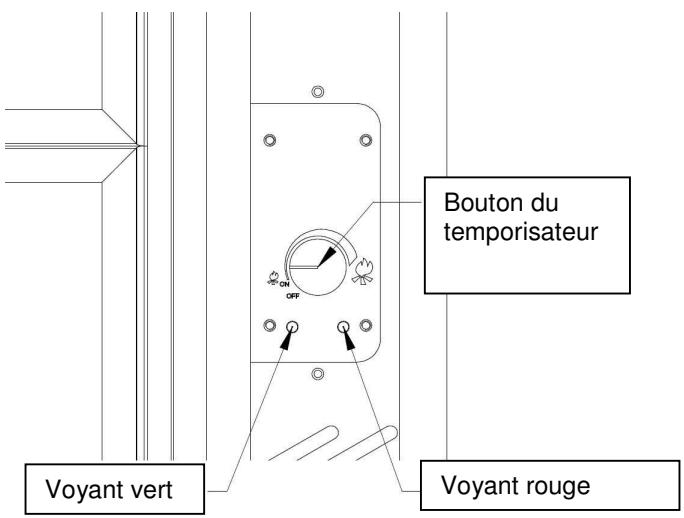 Bouton du temporisateur

ON
OFF

Voyant vert

Voyant rouge