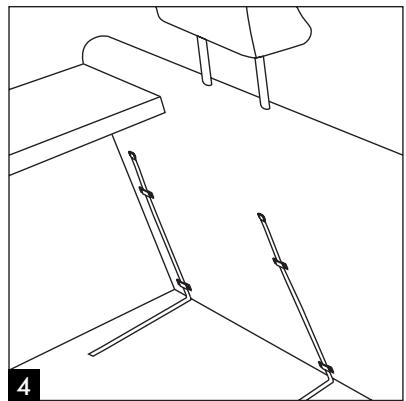 4