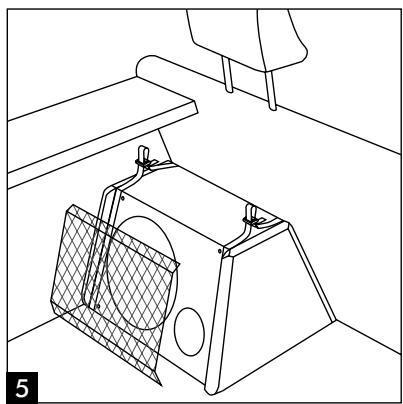 5