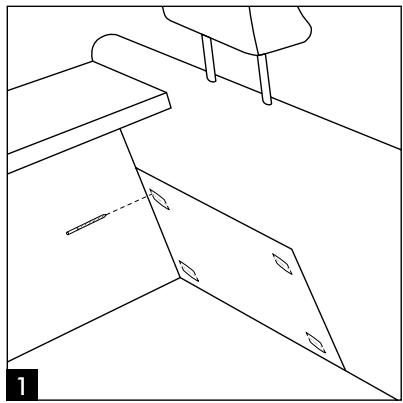 1