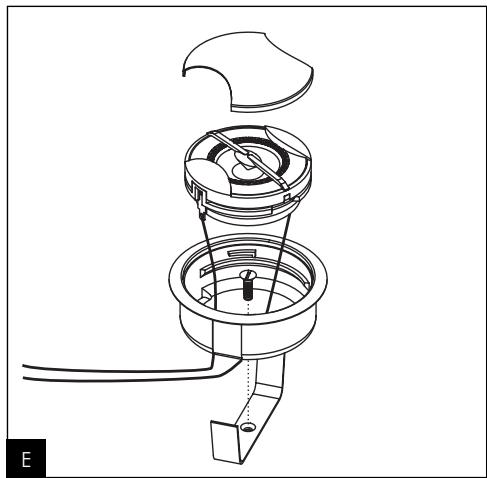 E