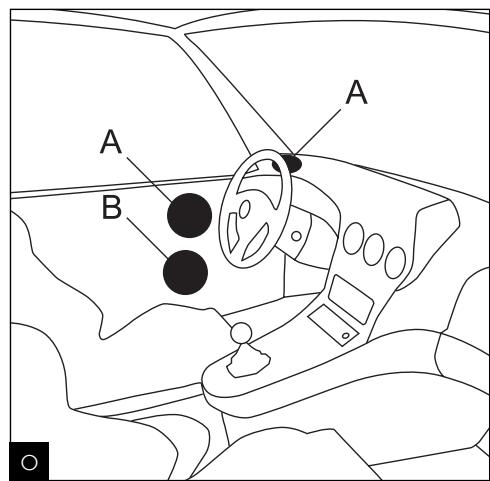 A
A
B
O