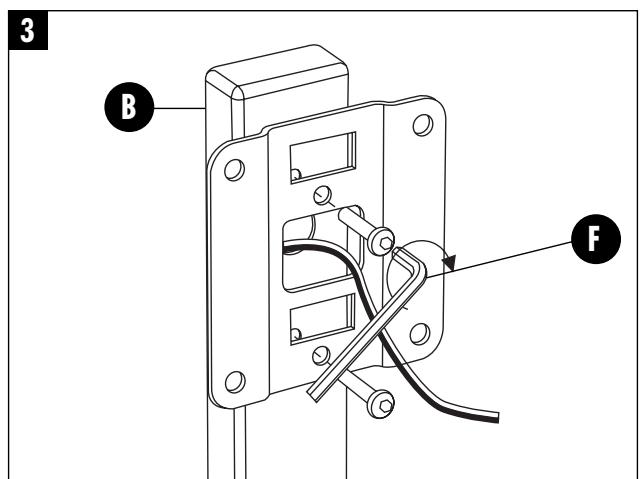 3

B

F