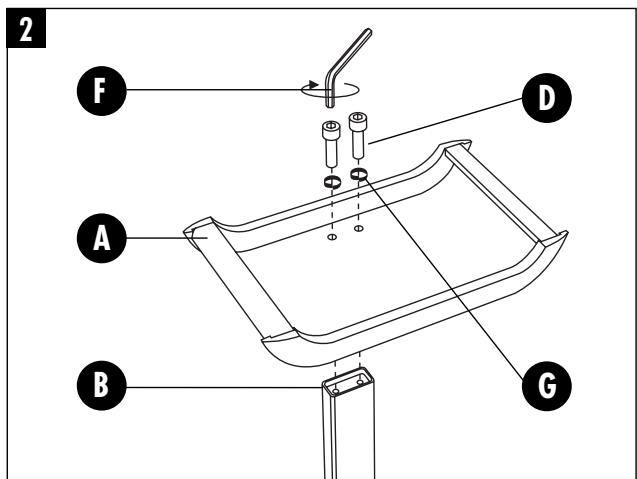 2
F
D
A
B
G