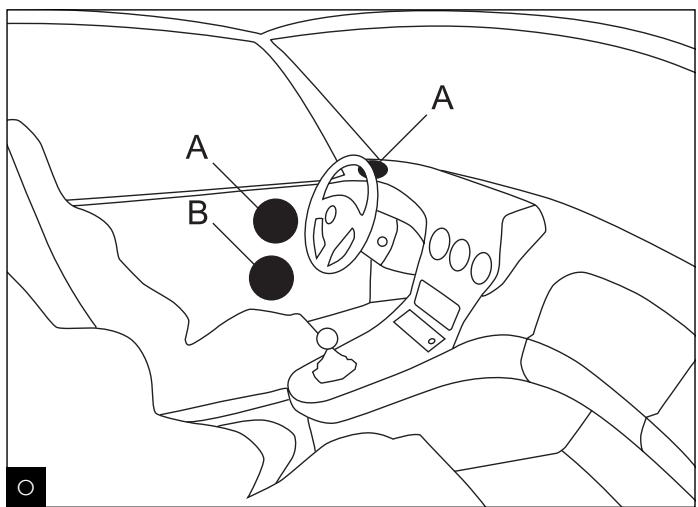 A
A
B
O